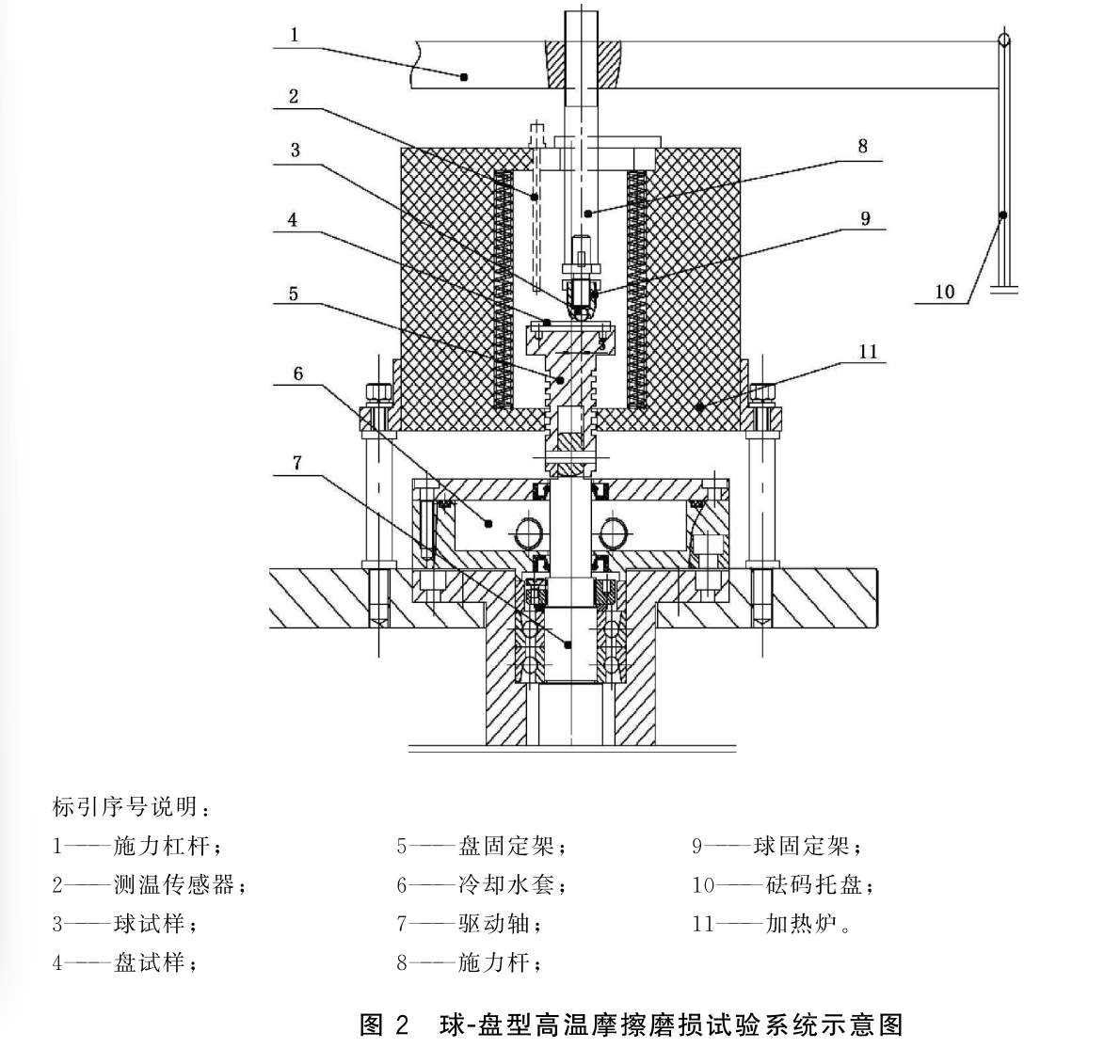 1
2
3
4
5
6
7
8
9
10
11

标引序号说明：

1——施力杠杆；
2——测温传感器；
3——球试样；
4——盘试样；

5——盘固定架；
6——冷却水套；
7——驱动轴；
8——施力杆；

9——球固定架；
10——砝码托盘；
11——加热炉。

图 2　球-盘型高温摩擦磨损试验系统示意图